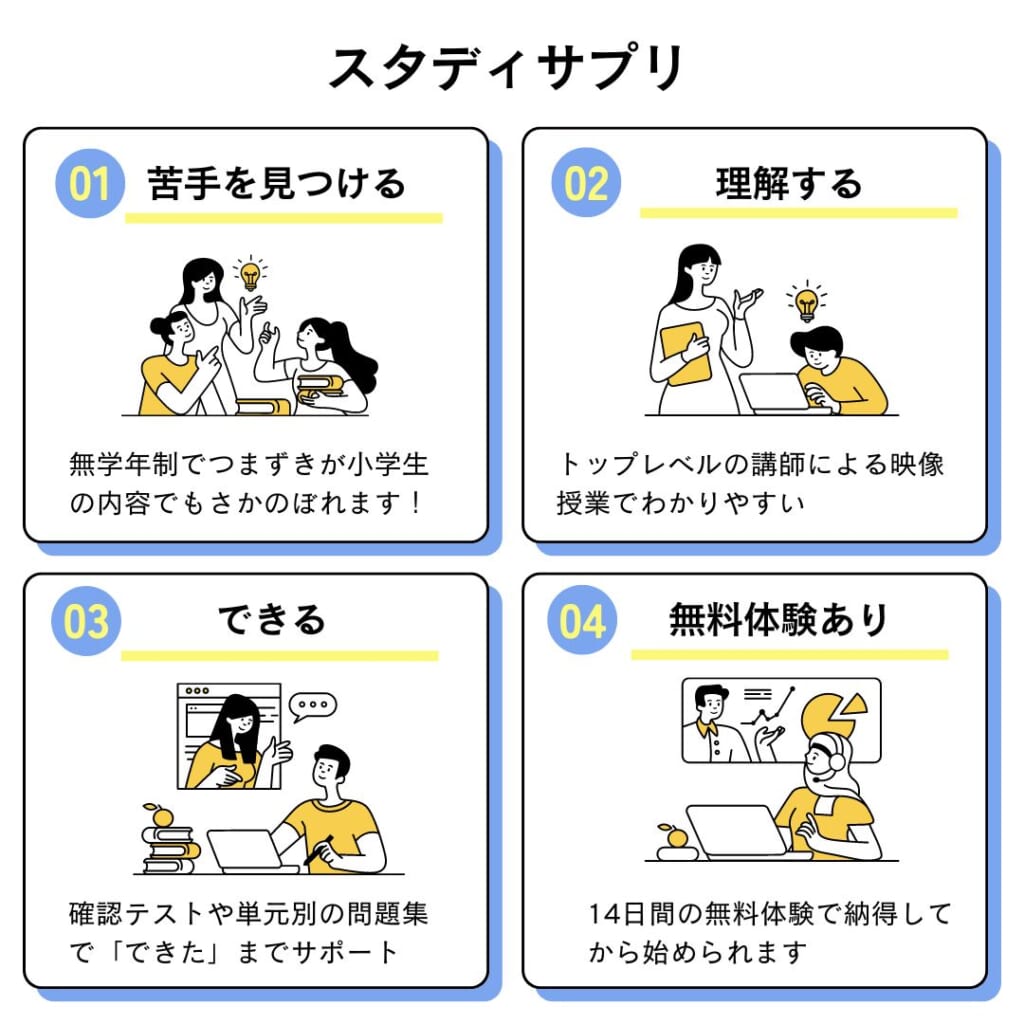 スタディサプリ

01 苦手を見つける

無学年制でつまずきが小学生の内容でもさかのぼれます！

02 理解する

トップレベルの講師による映像授業でわかりやすい

03 できる

確認テストや単元別の問題集で「できた」までサポート

04 無料体験あり

14日間の無料体験で納得してから始められます